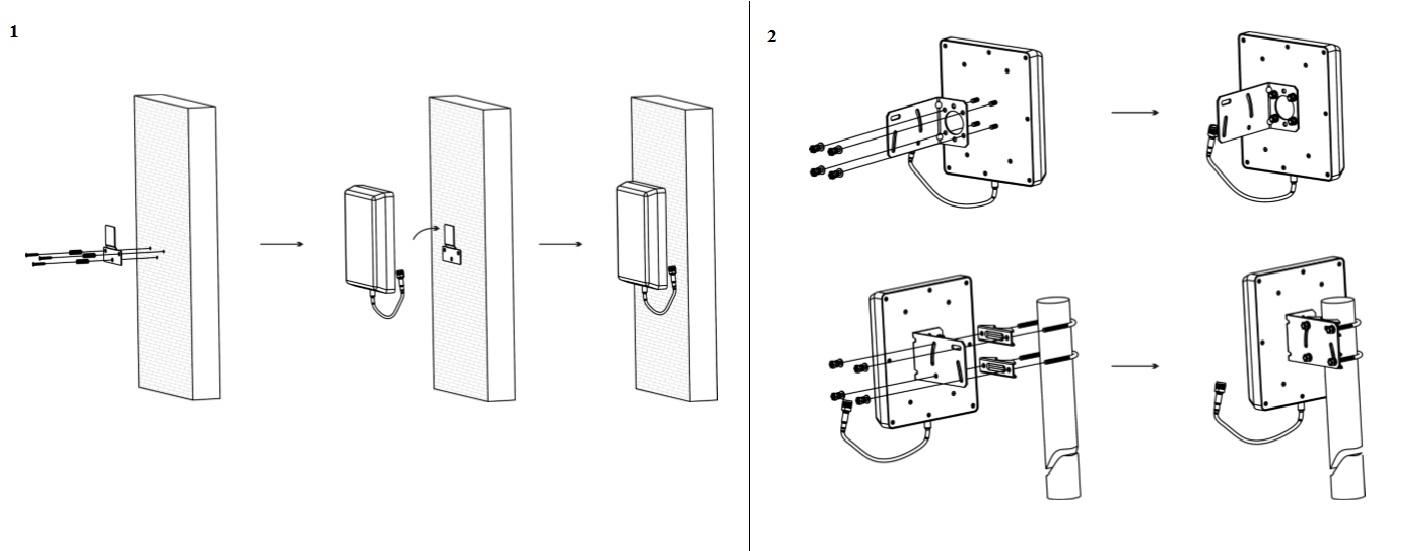 1

2